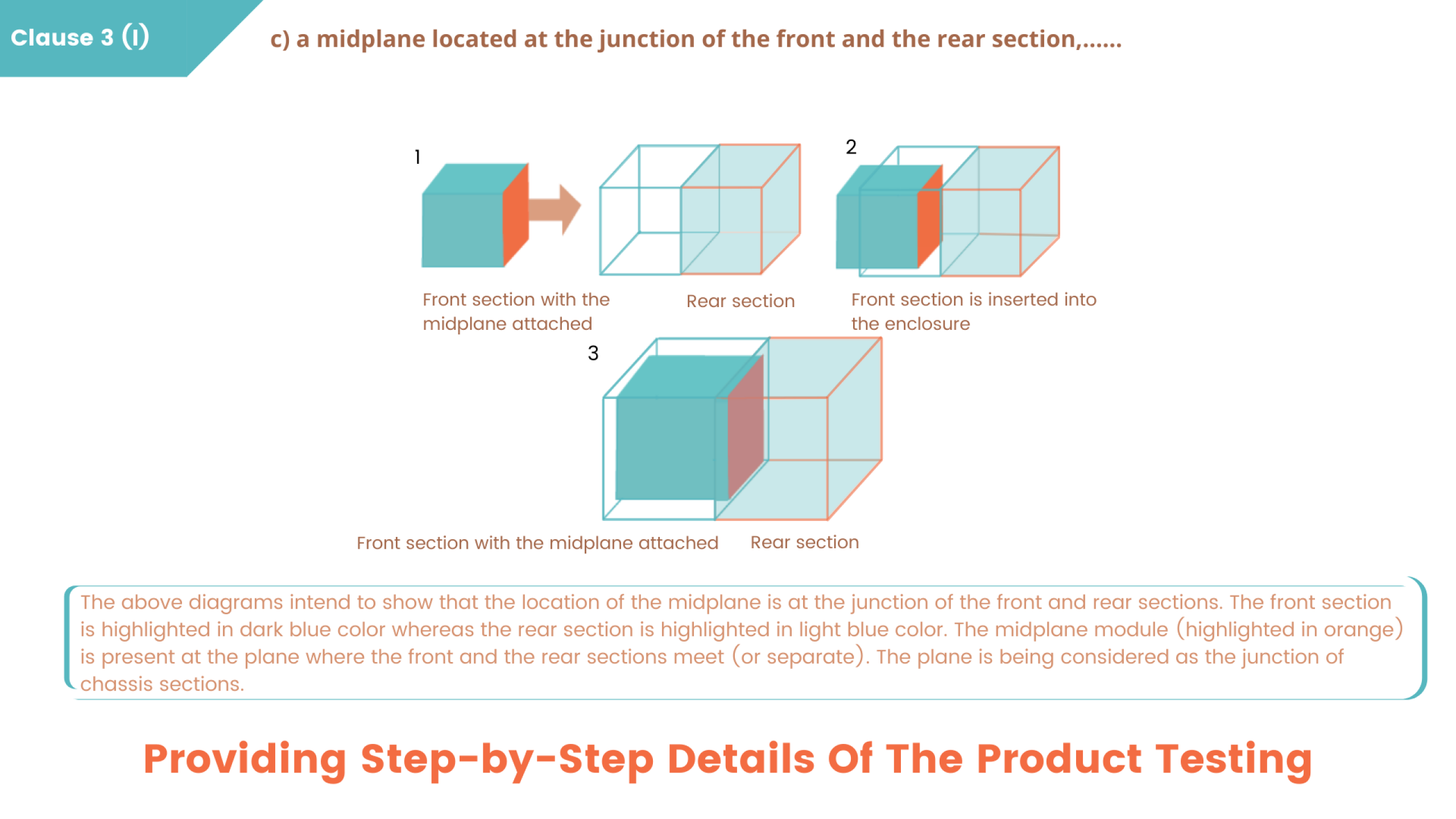 Clause 3 (I)

c) a midplane located at the junction of the front and the rear section,......

1

Front section with the midplane attached

Rear section

2

Front section is inserted into the enclosure

3

Front section with the midplane attached

Rear section

The above diagrams intend to show that the location of the midplane is at the junction of the front and rear sections. The front section is highlighted in dark blue color whereas the rear section is highlighted in light blue color. The midplane module (highlighted in orange) is present at the plane where the front and the rear sections meet (or separate). The plane is being considered as the junction of chassis sections.

Providing Step-by-Step Details Of The Product Testing