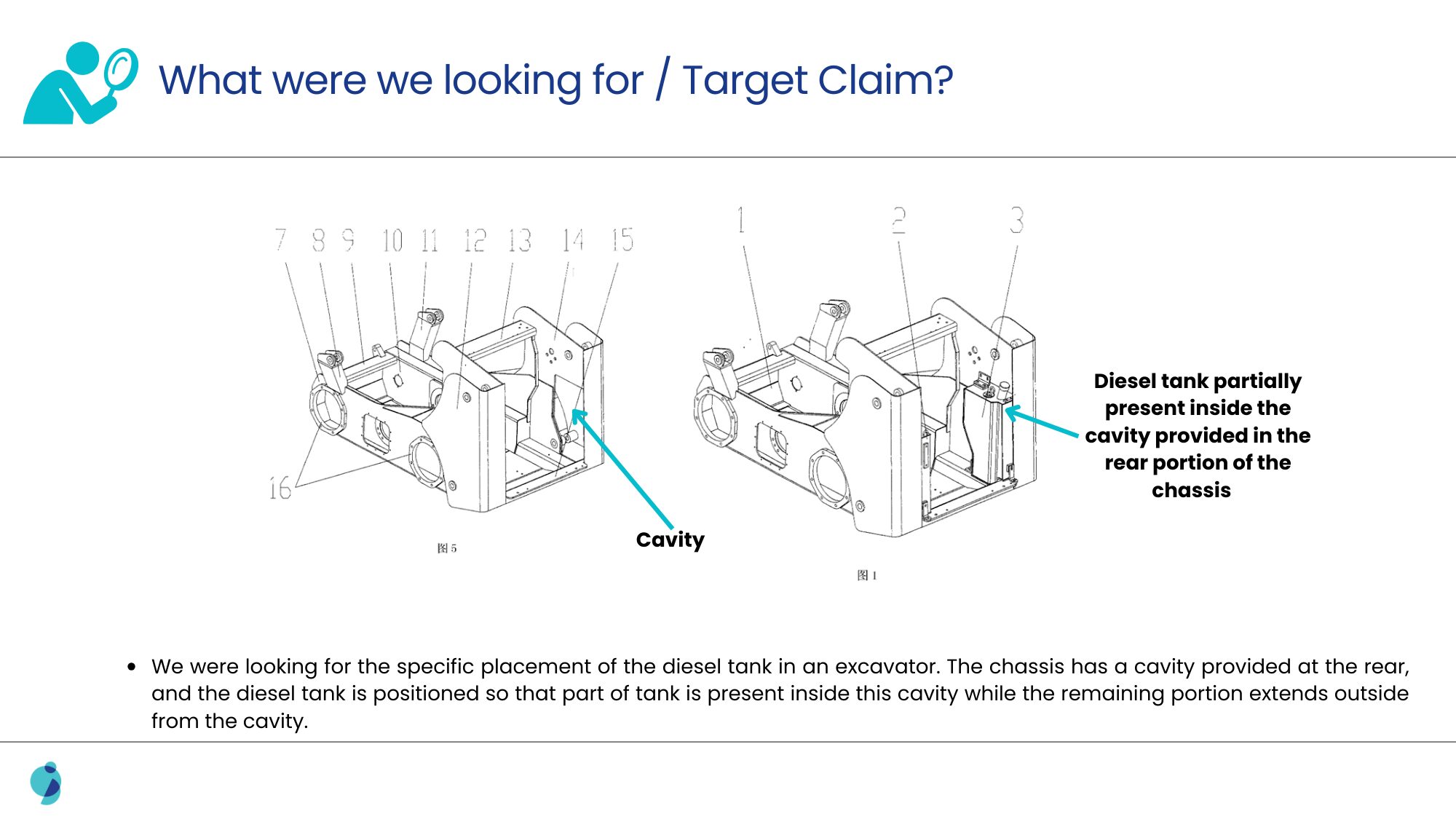 What were we looking for / Target Claim?

7 8 9 10 11 12 13 14 15

16

图 5

Cavity

1 2 3

图 1

Diesel tank partially present inside the cavity provided in the rear portion of the chassis

• We were looking for the specific placement of the diesel tank in an excavator. The chassis has a cavity provided at the rear, and the diesel tank is positioned so that part of tank is present inside this cavity while the remaining portion extends outside from the cavity.