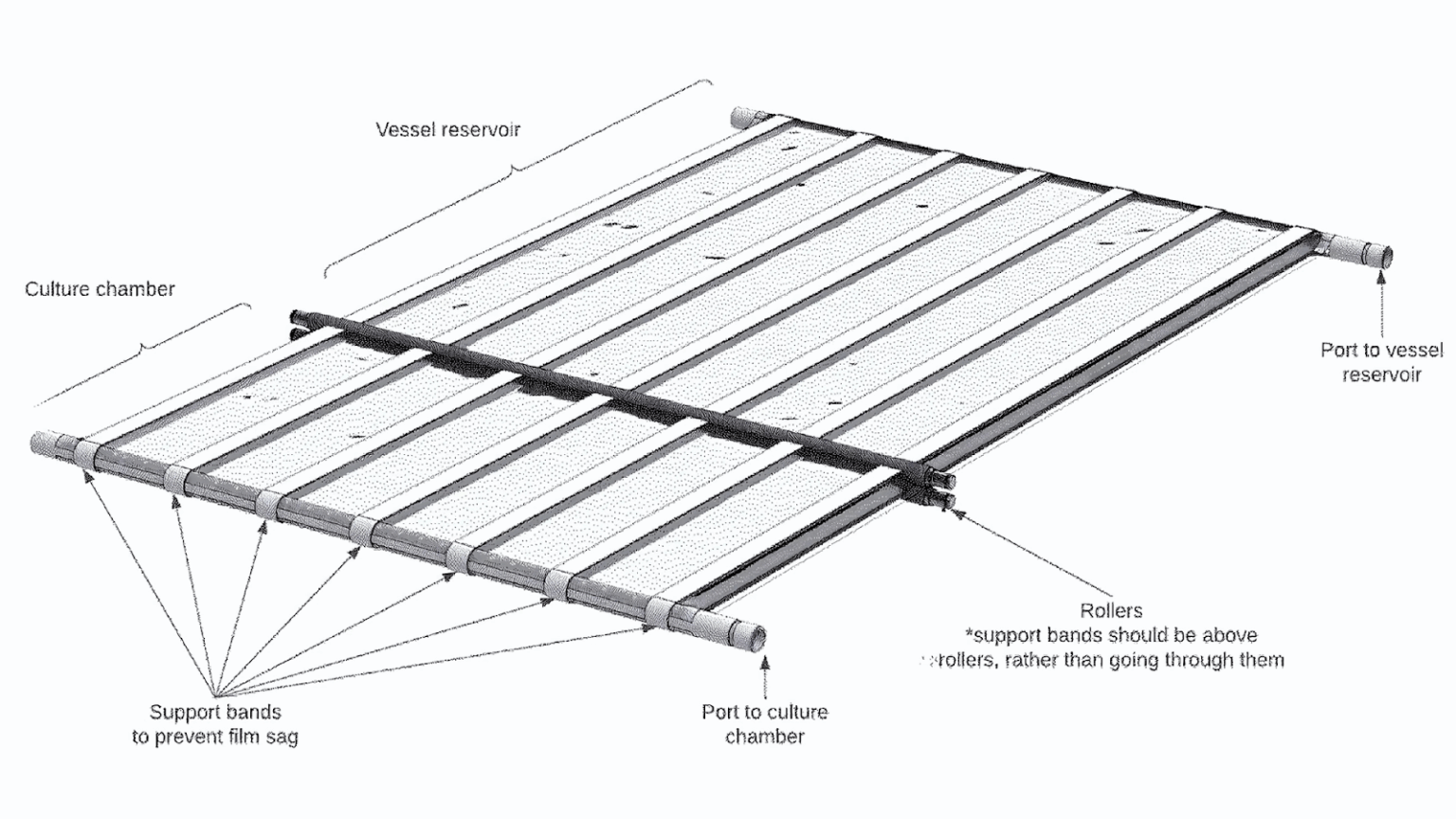 Vessel reservoir

Culture chamber

Port to vessel reservoir

Rollers
*support bands should be above rollers, rather than going through them

Support bands to prevent film sag

Port to culture chamber